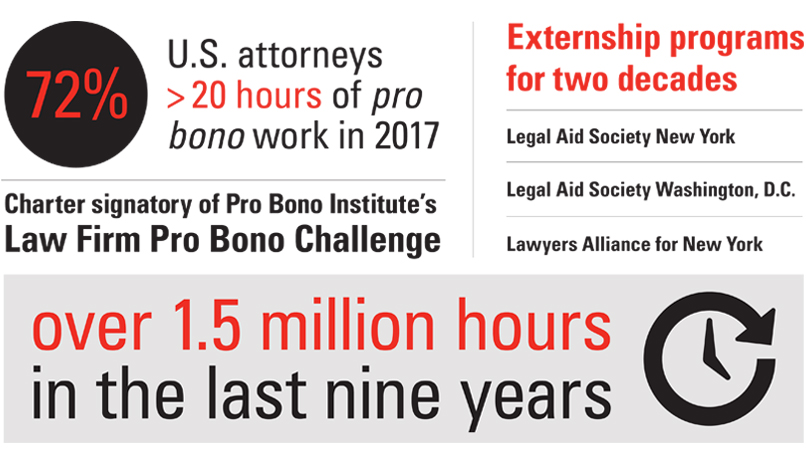 72%

U.S. attorneys >20 hours of pro bono work in 2017

Charter signatory of Pro Bono Institute's Law Firm Pro Bono Challenge

Externship programs for two decades

Legal Aid Society New York

Legal Aid Society Washington, D.C.

Lawyers Alliance for New York

over 1.5 million hours in the last nine years