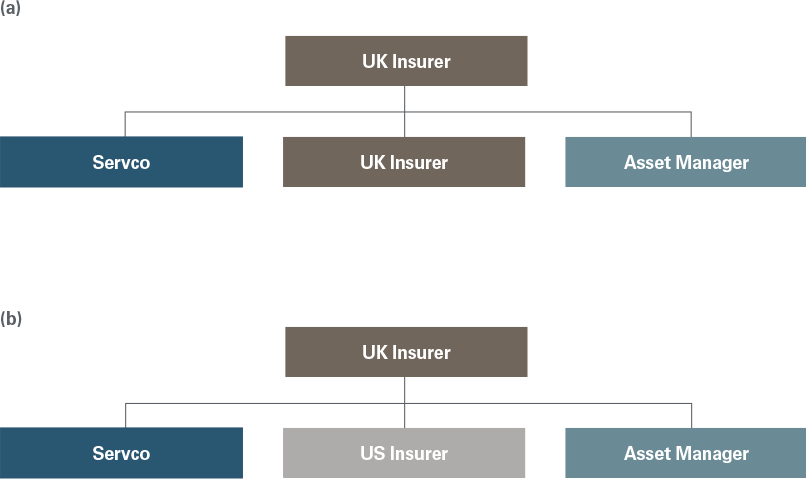 (a)

UK Insurer

Servco

UK Insurer

Asset Manager

(b)

UK Insurer

Servco

US Insurer

Asset Manager