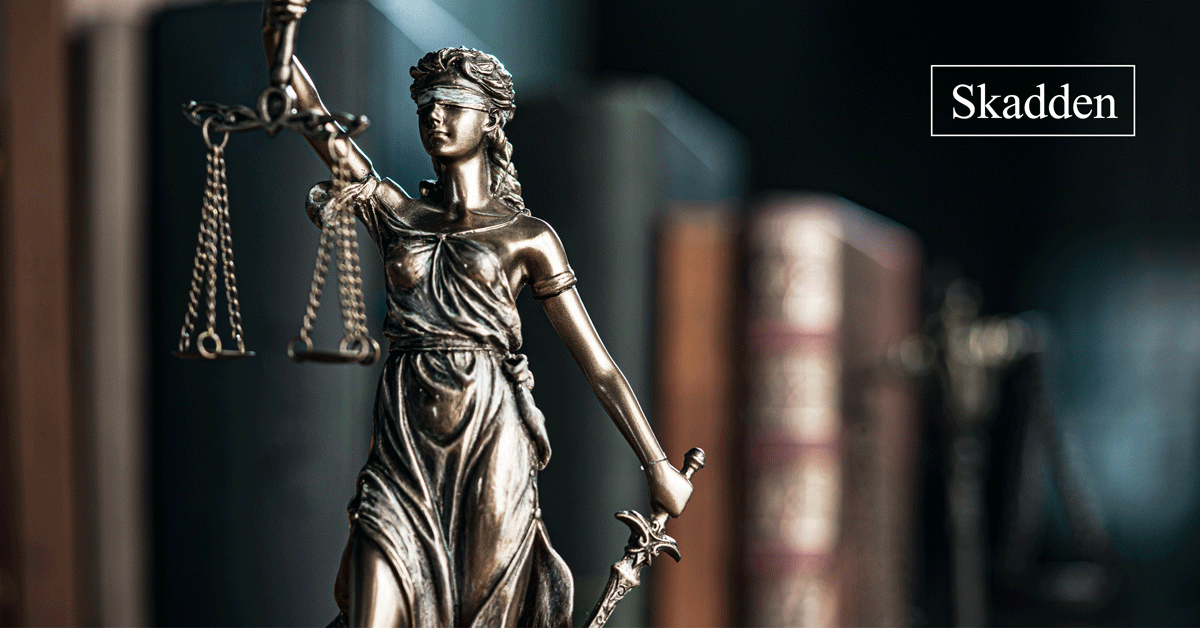 Skadden